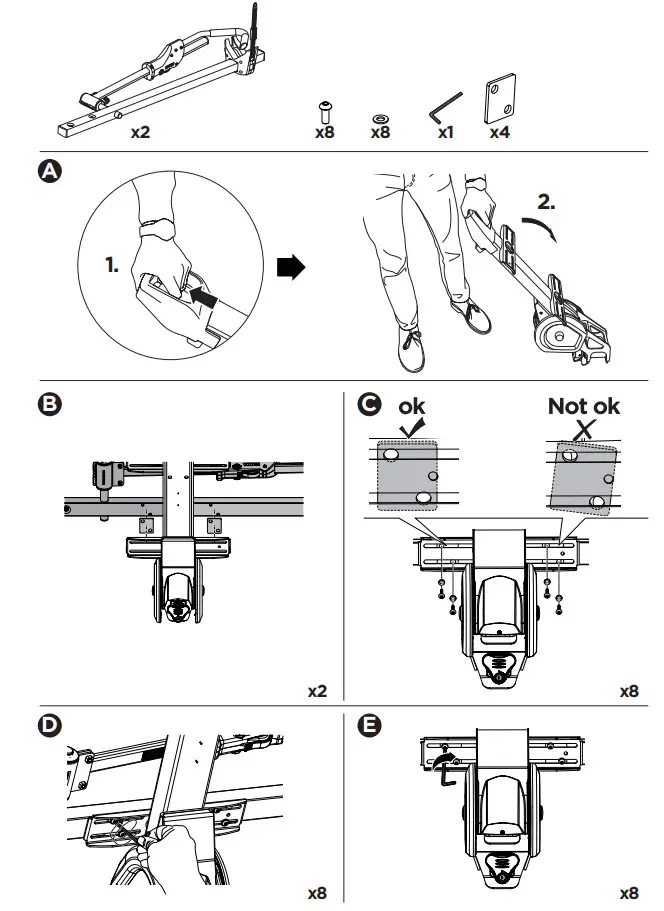 x2

x8

x8

x1

x4

A

1.

2.

B

x2

C

ok

Not ok

x8

D

x8

E

x8