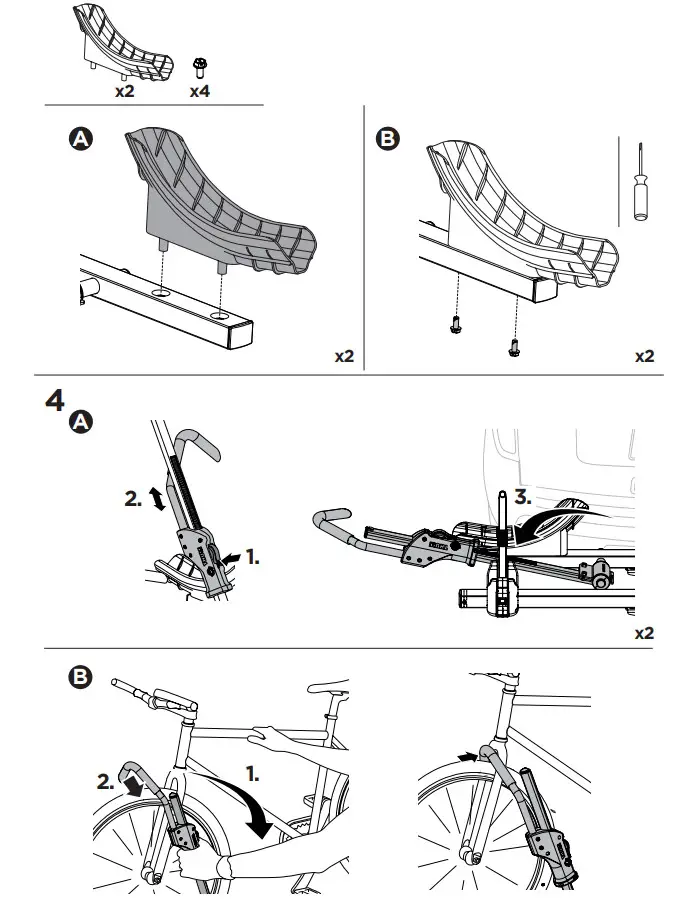 x2 x4

A

x2

B

x2

4

A

2.

1.

3.

x2

B

2.

1.