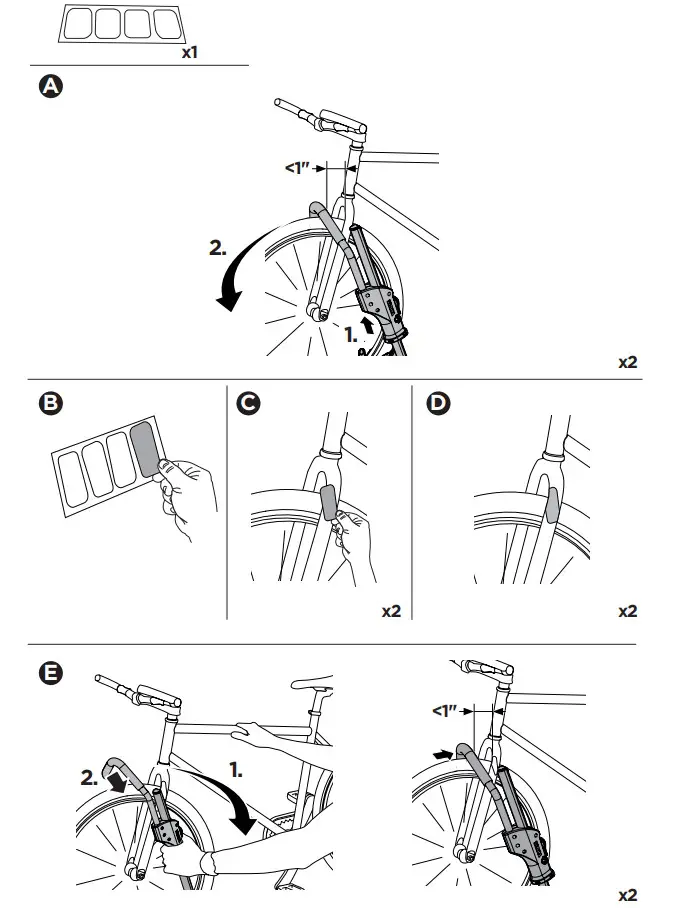 x1

A

<1"

2.

1.

x2

B

C

x2

D

x2

E

2.

1.

<1"

x2