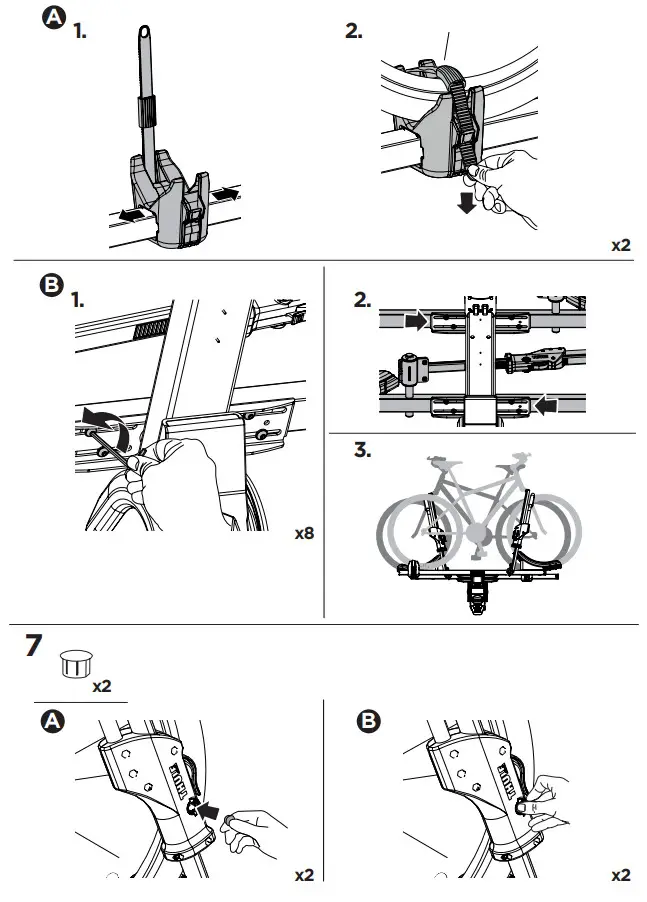 A 1.

2.

x2

B 1.

x8

2.

3.

7

x2

A

x2

B

x2