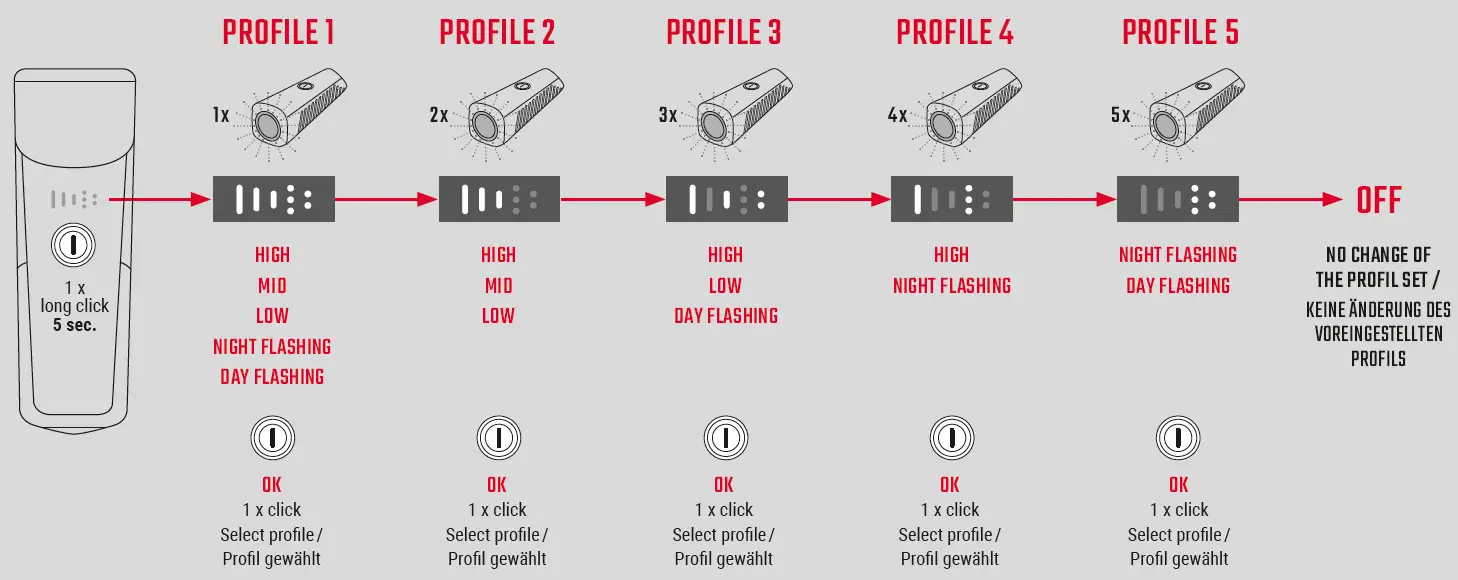 1 x
long click
5 sec.

PROFILE 1

1x

HIGH
MID
LOW
NIGHT FLASHING
DAY FLASHING

OK
1 x click
Select profile / Profil gewählt

PROFILE 2

2x

HIGH
MID
LOW

OK
1 x click
Select profile / Profil gewählt

PROFILE 3

3x

HIGH
LOW
DAY FLASHING

OK
1 x click
Select profile / Profil gewählt

PROFILE 4

4x

HIGH
NIGHT FLASHING

OK
1 x click
Select profile / Profil gewählt

PROFILE 5

5x

NIGHT FLASHING
DAY FLASHING

OK
1 x click
Select profile / Profil gewählt

OFF

NO CHANGE OF THE PROFIL SET / KEINE ÄNDERUNG DES VOREINGESTELLTEN PROFILS