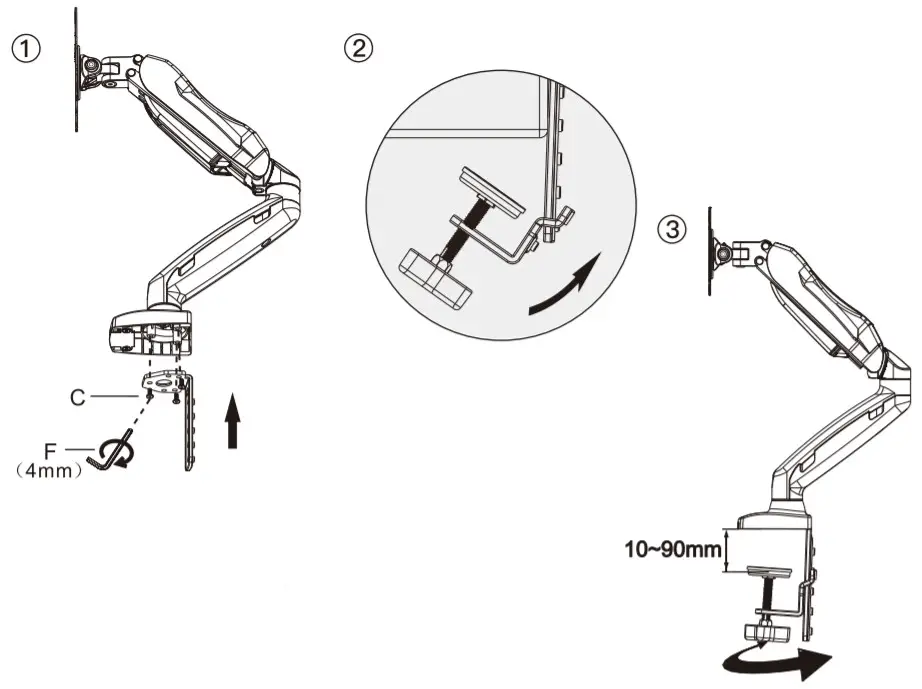 ①

C

F
（4mm）

②

③

10~90mm