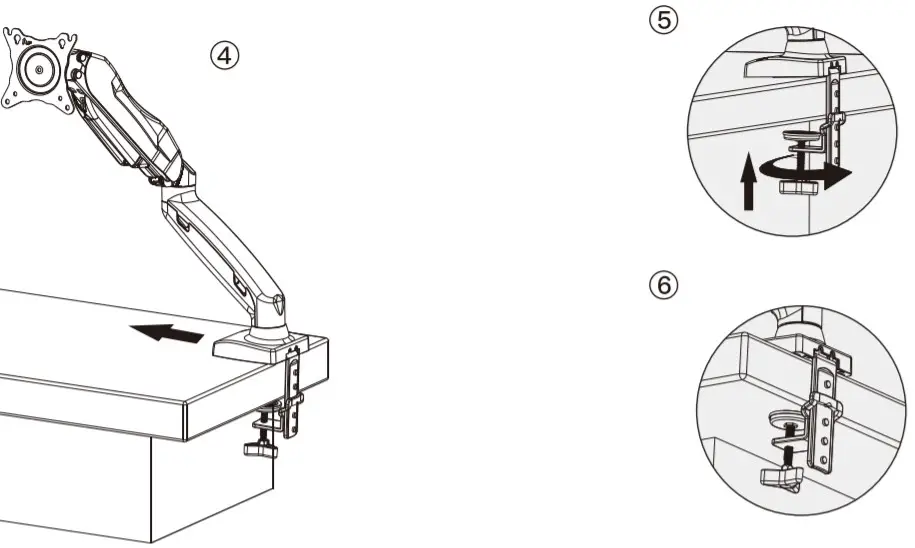 ④

⑤

⑥