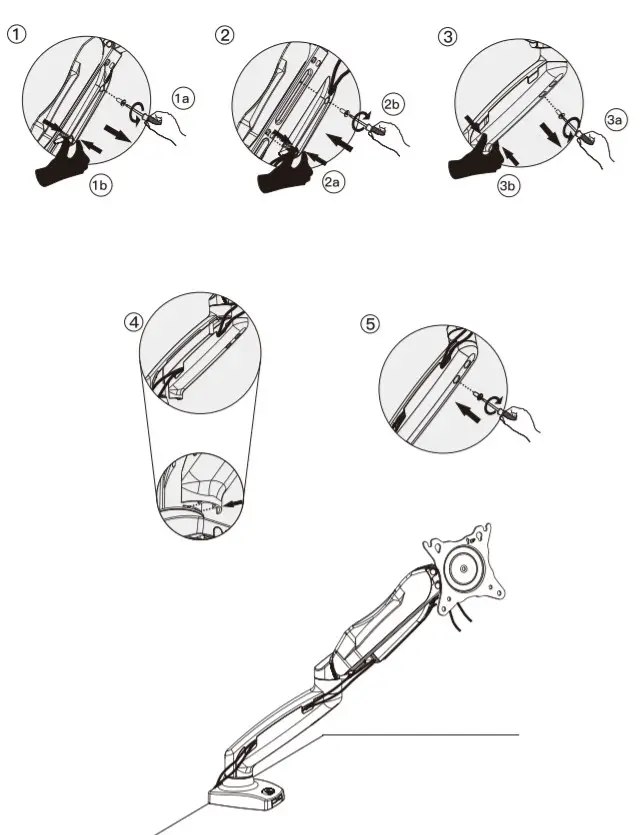 1
1a
1b
2
2b
2a
3
3a
3b
4
5