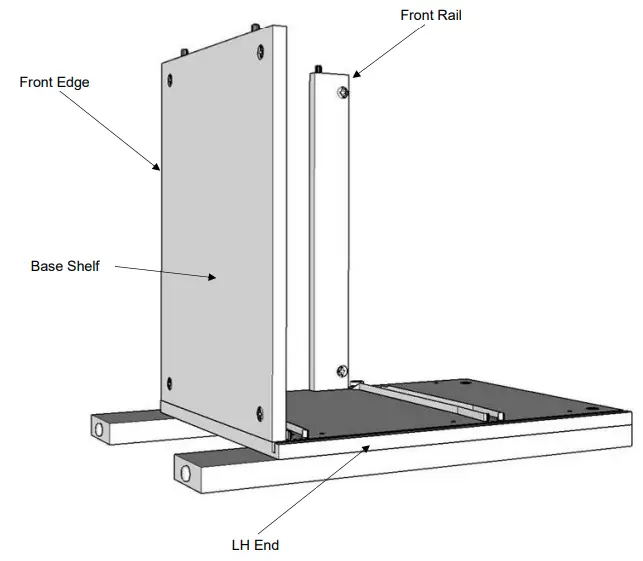 Front Rail

Front Edge

Base Shelf

LH End