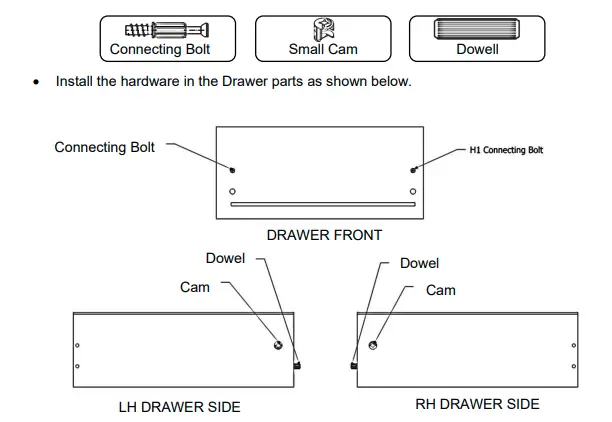 Connecting Bolt

Small Cam

Dowell

• Install the hardware in the Drawer parts as shown below.

Connecting Bolt

H1 Connecting Bolt

DRAWER FRONT

Dowel

Cam

Dowel

Cam

LH DRAWER SIDE

RH DRAWER SIDE