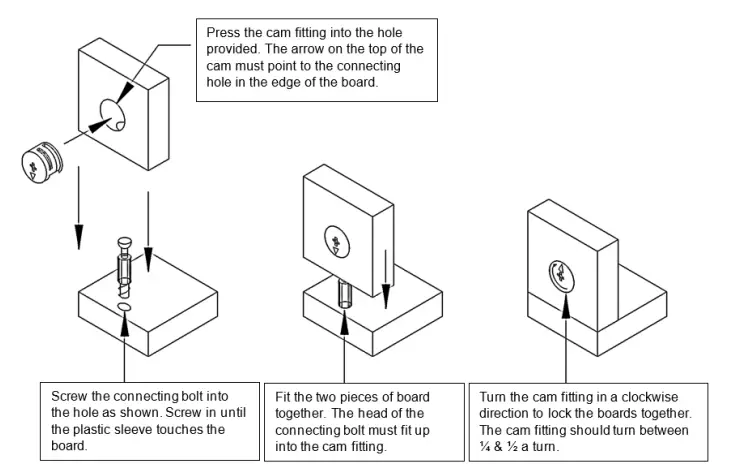 Press the cam fitting into the hole provided. The arrow on the top of the cam must point to the connecting hole in the edge of the board.

Screw the connecting bolt into the hole as shown. Screw in until the plastic sleeve touches the board.

Fit the two pieces of board together. The head of the connecting bolt must fit up into the cam fitting.

Turn the cam fitting in a clockwise direction to lock the boards together. The cam fitting should turn between ¼ & ½ a turn.