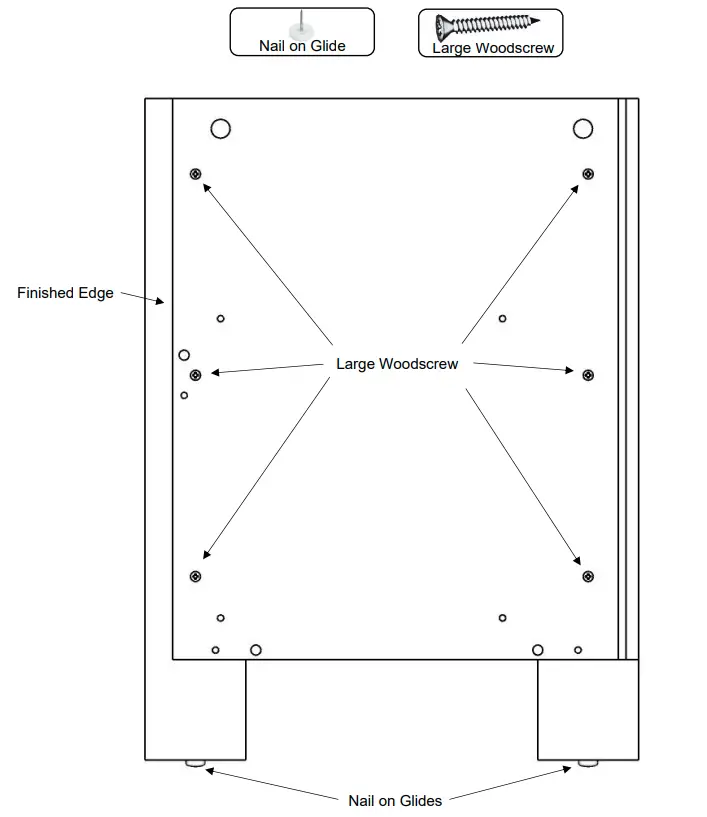 Nail on Glide

Large Woodscrew

Finished Edge

Large Woodscrew

Nail on Glides