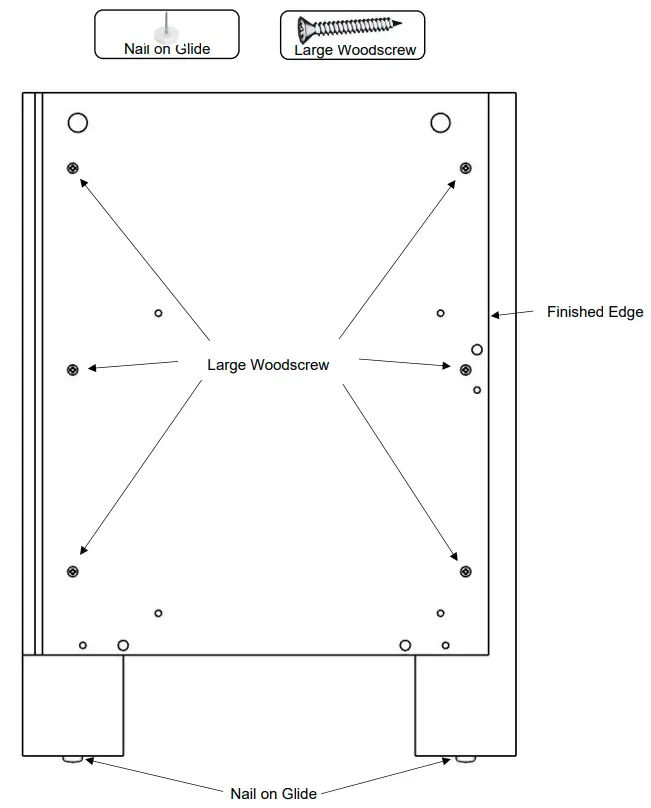 Nail on Glide

Large Woodscrew

Finished Edge

Large Woodscrew

Nail on Glide