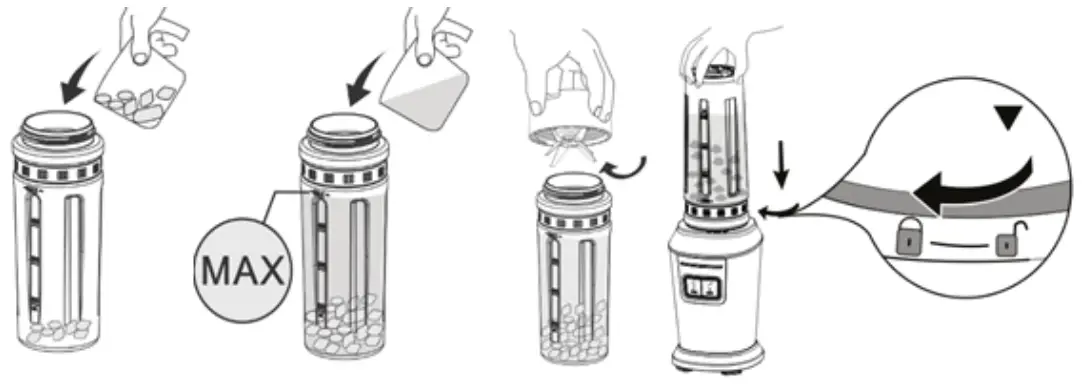 MAX