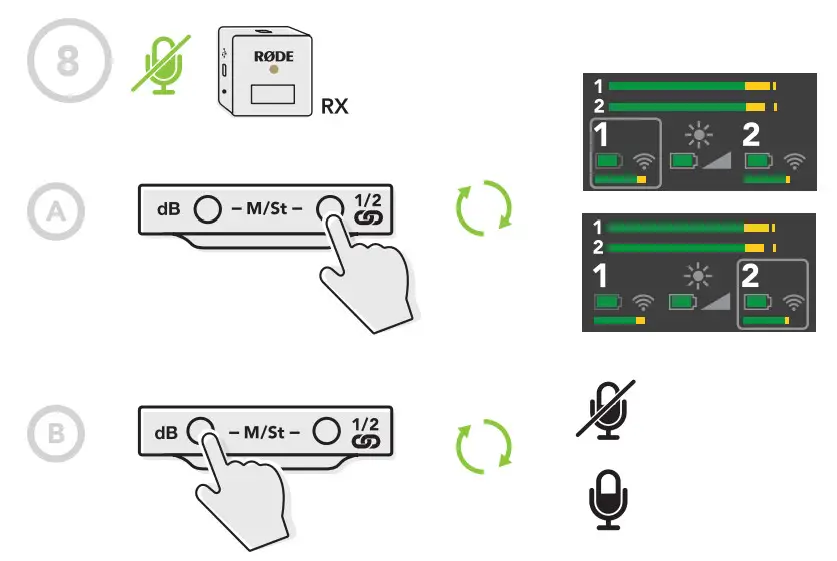 8

RØDE

RX

A

dB – M/St – 1/2

1
2
1
2

1
2
1
2

B

dB – M/St – 1/2