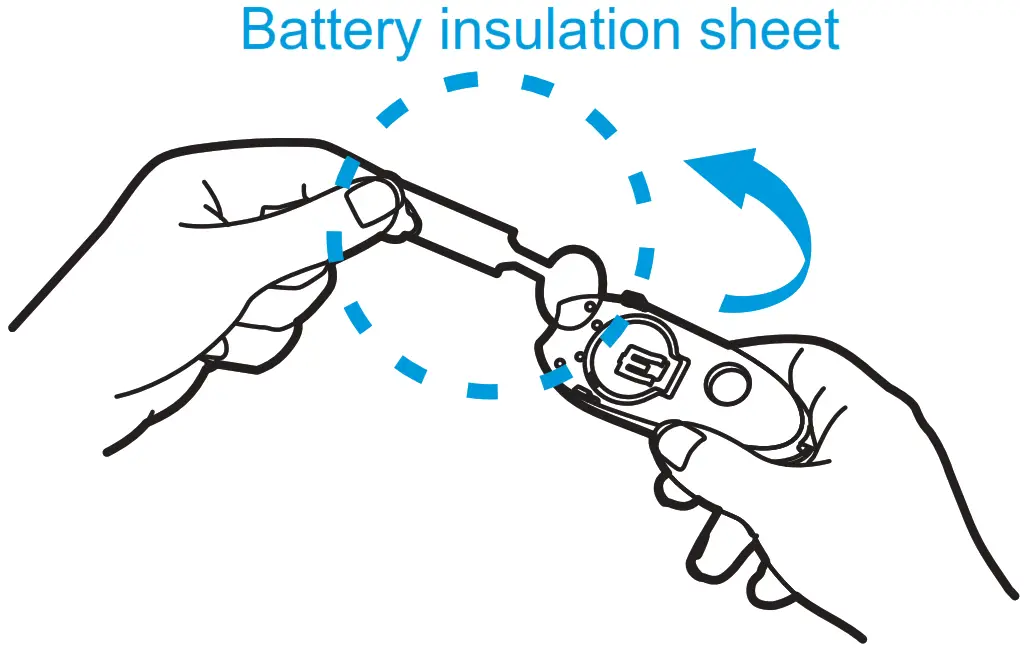 Battery insulation sheet