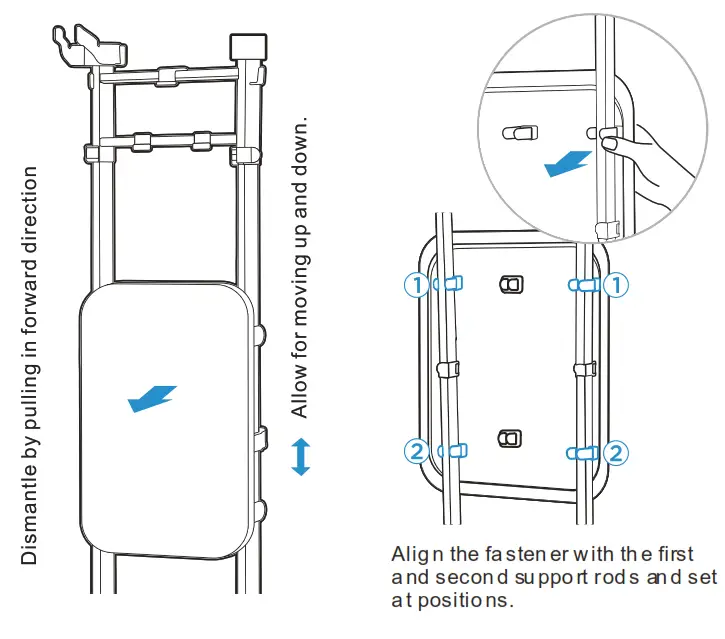 Dismantle by pulling in forward direction

Allow for moving up and down.

① ①

② ②

Align the fastener with the first and second support rods and set at positions.