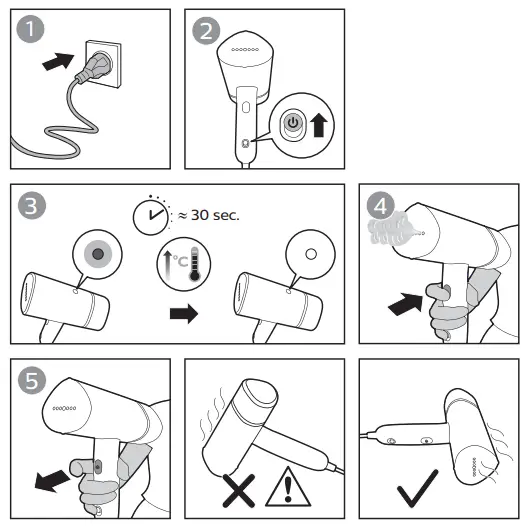 1

2

3

≈ 30 sec.

°C

4

5