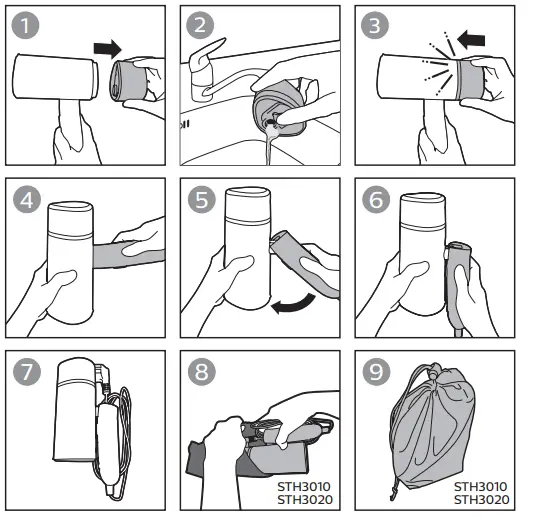 1

2

3

4

5

6

7

8

STH3010
STH3020

9

STH3010
STH3020