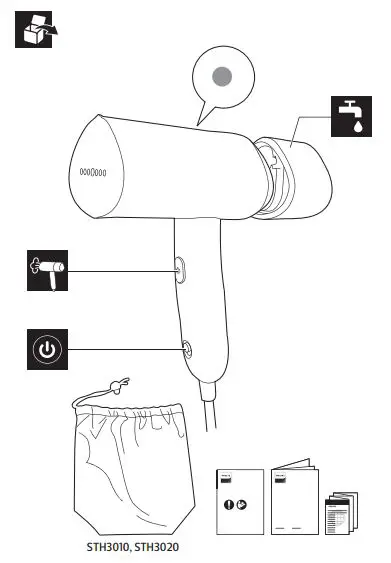 STH3010, STH3020