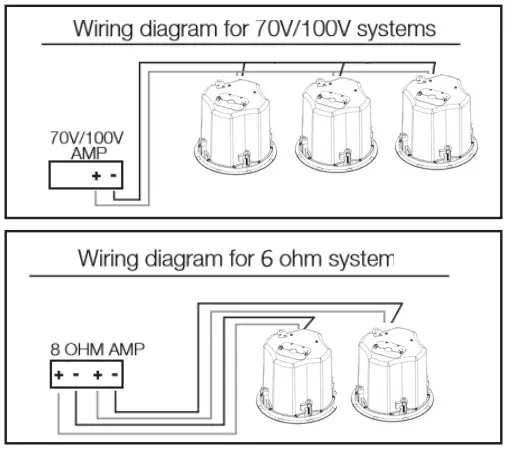 Wiring diagram for 70V/100V systems

70V/100V AMP

+ -

Wiring diagram for 6 ohm system

8 OHM AMP

+ - + -