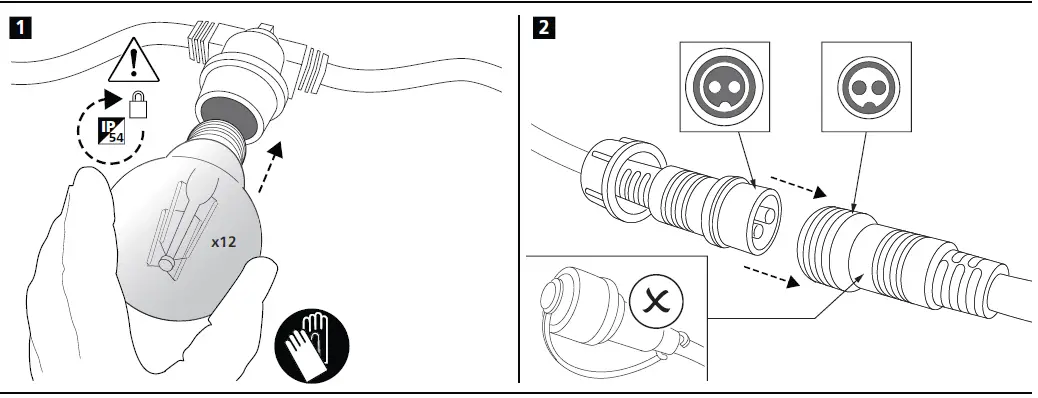 1

IP
54

x12

2