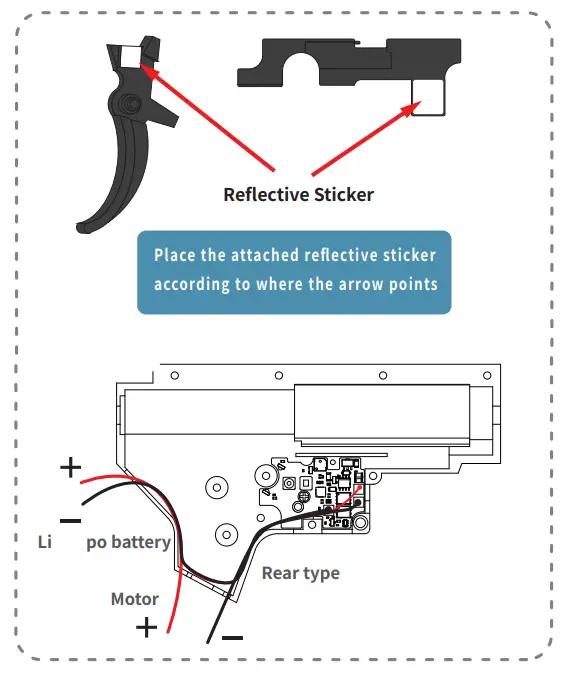 Reflective Sticker

Place the attached reflective sticker according to where the arrow points

+
−
Li po battery
Rear type
Motor
+
−