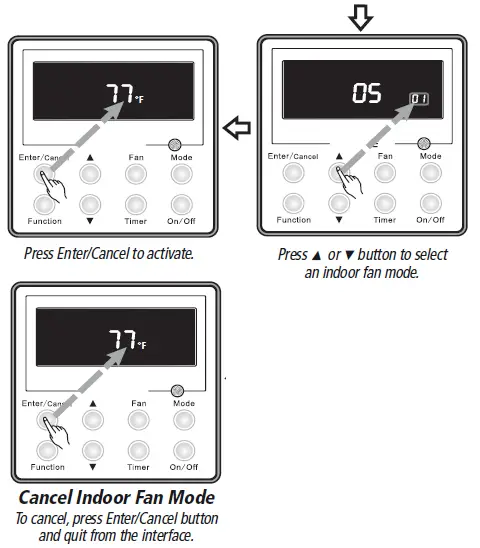 77°F

Enter/Cancel ▲ Fan Mode

Function ▼ Timer On/Off

Press Enter/Cancel to activate.

05 01

Enter/Cancel ▲ Fan Mode

Function ▼ Timer On/Off

Press ▲ or ▼ button to select an indoor fan mode.

77°F

Enter/Cancel ▲ Fan Mode

Function ▼ Timer On/Off

Cancel Indoor Fan Mode

To cancel, press Enter/Cancel button and quit from the interface.