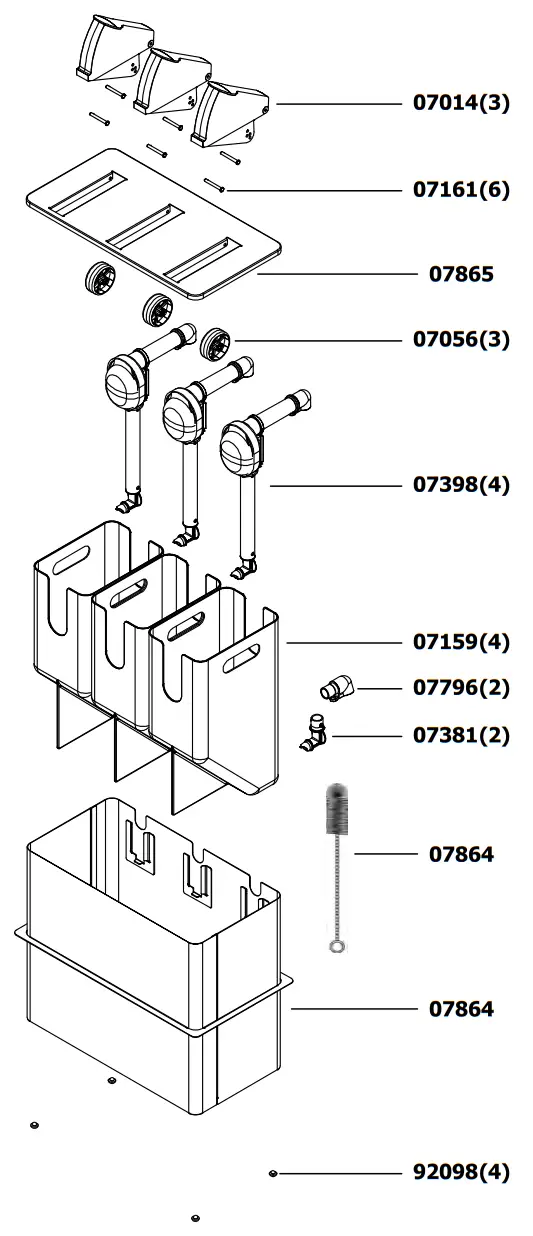 07014(3)
07161(6)
07865
07056(3)
07398(4)
07159(4)
07796(2)
07381(2)
07864
07864
92098(4)