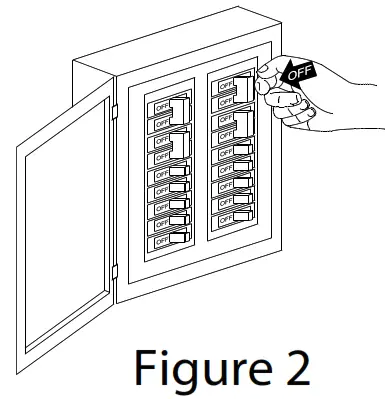 OFF

OFF
OFF
OFF
OFF
OFF
OFF
OFF
OFF
OFF

OFF
OFF
OFF
OFF
OFF
OFF
OFF
OFF
OFF

Figure 2