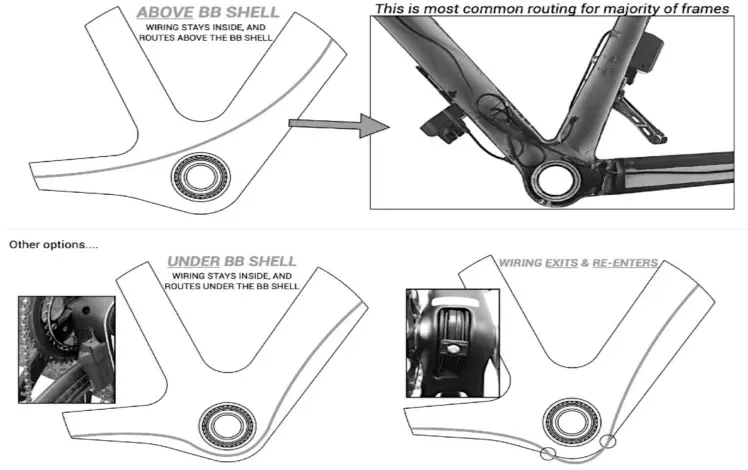 ABOVE BB SHELL
WIRING STAYS INSIDE, AND ROUTES ABOVE THE BB SHELL

This is most common routing for majority of frames

Other options....

UNDER BB SHELL
WIRING STAYS INSIDE, AND ROUTES UNDER THE BB SHELL

WIRING EXITS & RE-ENTERS