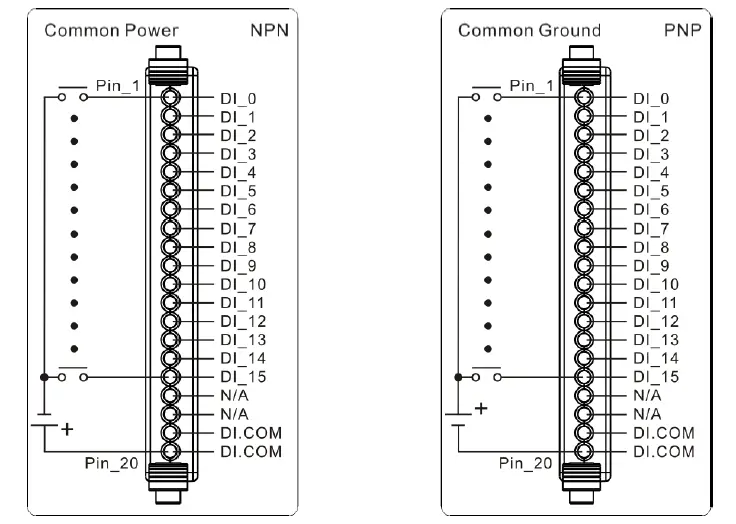 Common Power NPN

Pin_1
DI_0
DI_1
DI_2
DI_3
DI_4
DI_5
DI_6
DI_7
DI_8
DI_9
DI_10
DI_11
DI_12
DI_13
DI_14
DI_15
N/A
N/A
DI.COM
DI.COM
+
Pin_20

Common Ground PNP

Pin_1
DI_0
DI_1
DI_2
DI_3
DI_4
DI_5
DI_6
DI_7
DI_8
DI_9
DI_10
DI_11
DI_12
DI_13
DI_14
DI_15
N/A
N/A
DI.COM
DI.COM
+
Pin_20