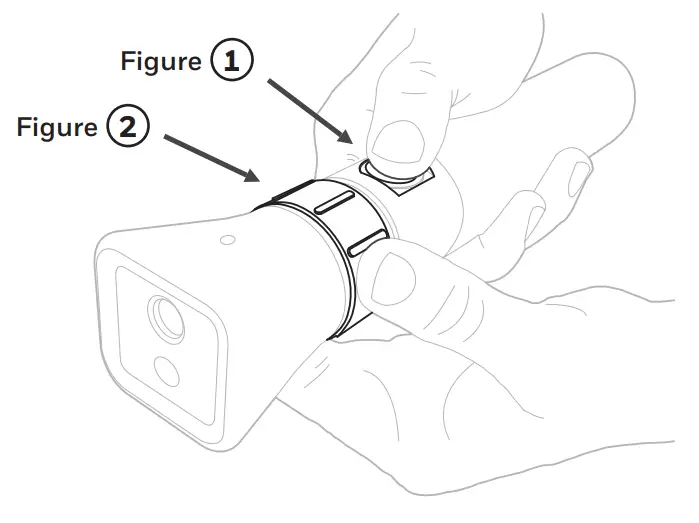 Figure 1
Figure 2