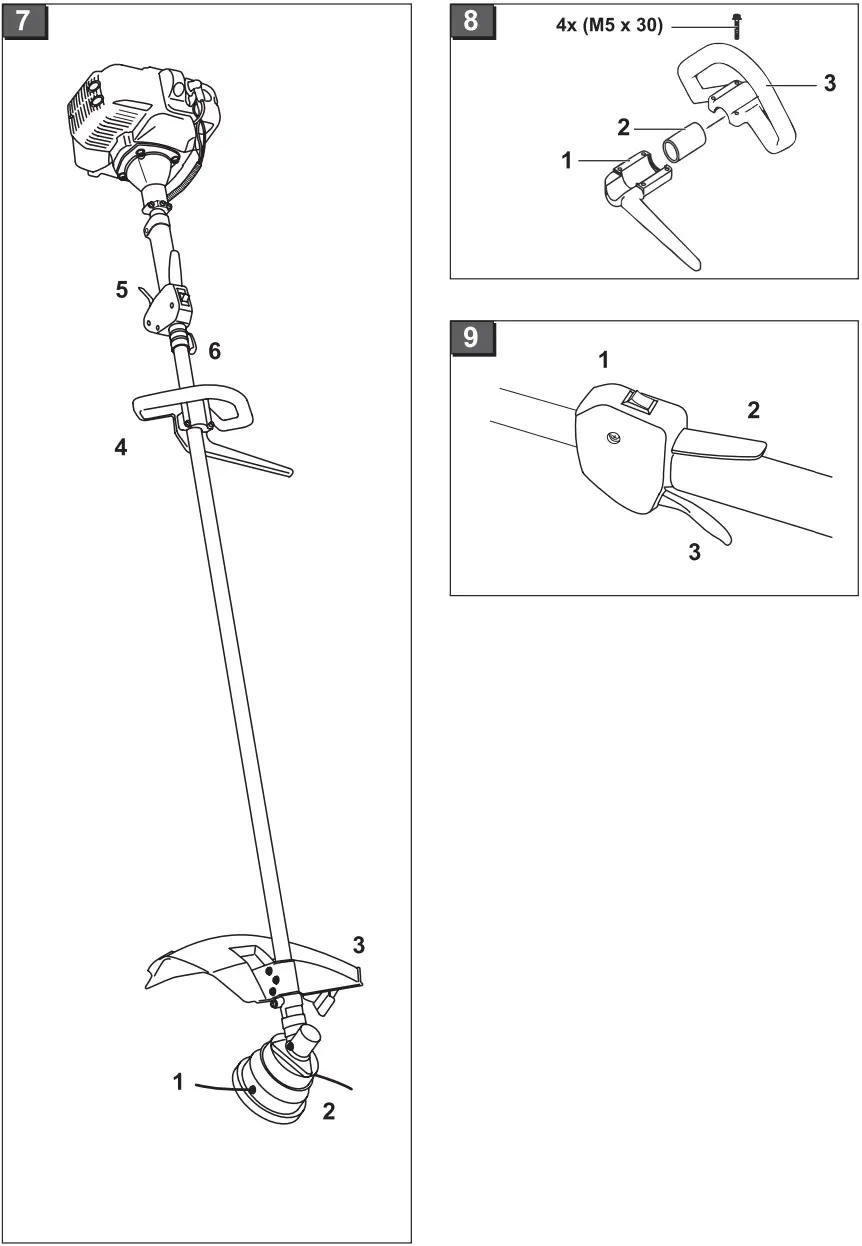 7

5

6

4

3

1

2

8

4x (M5 x 30)

3

2

1

9

1

2

3