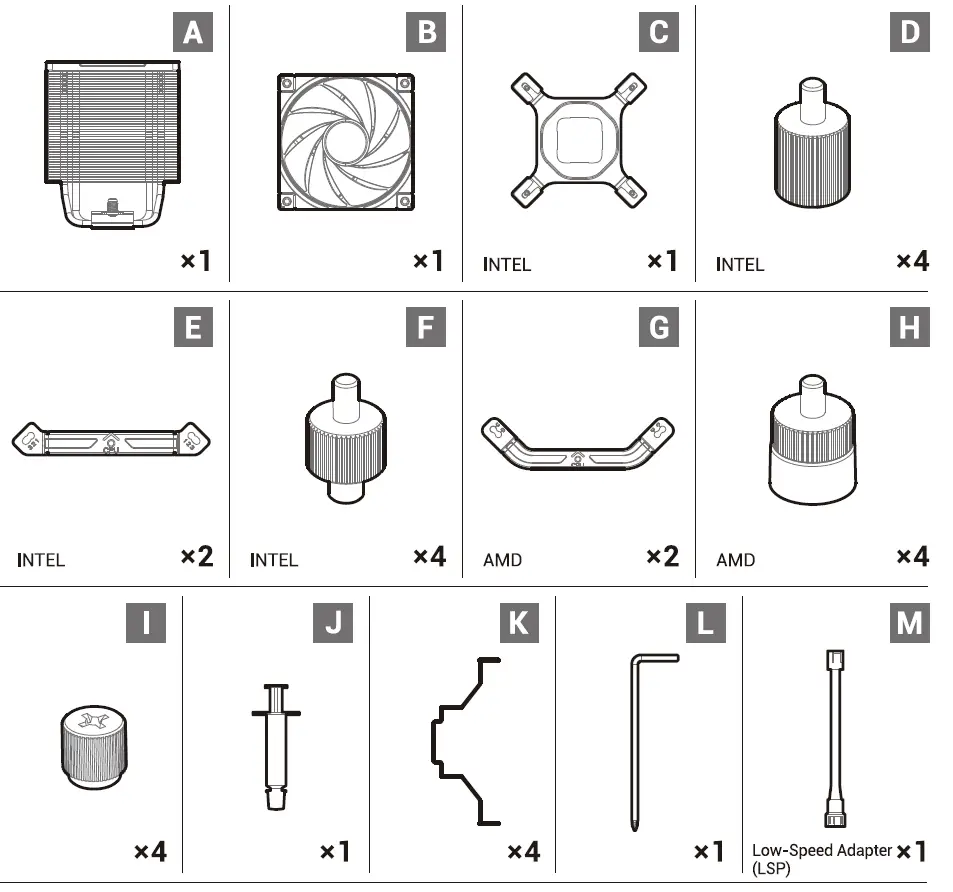 A
×1

B
×1

C
INTEL ×1

D
INTEL ×4

E
INTEL ×2

F
INTEL ×4

G
AMD ×2

H
AMD ×4

I
×4

J
×1

K
×4

L
×1

M
Low-Speed Adapter (LSP) ×1