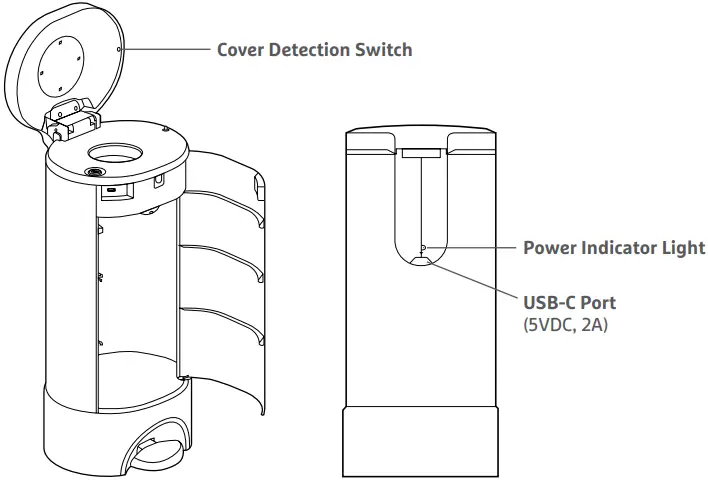 Cover Detection Switch

Power Indicator Light

USB-C Port
(5VDC, 2A)