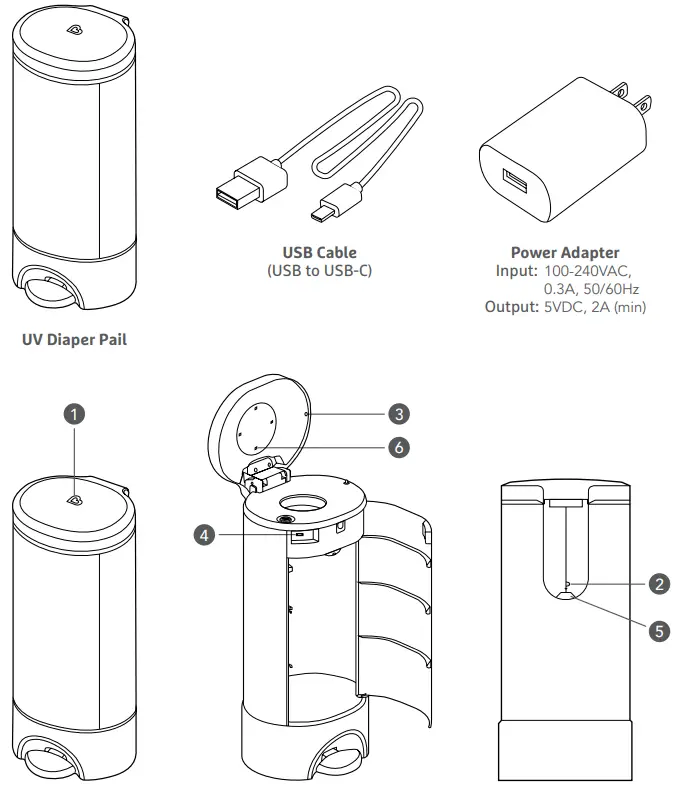 USB Cable
(USB to USB-C)

Power Adapter
Input: 100-240VAC, 0.3A, 50/60Hz
Output: 5VDC, 2A (min)

UV Diaper Pail

1

3

6

4

2

5