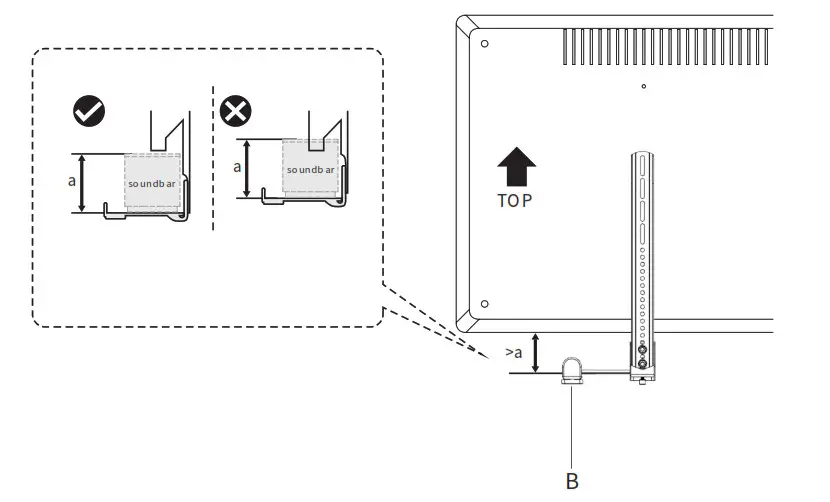 a
soundbar
a
soundbar
TOP
>a
B