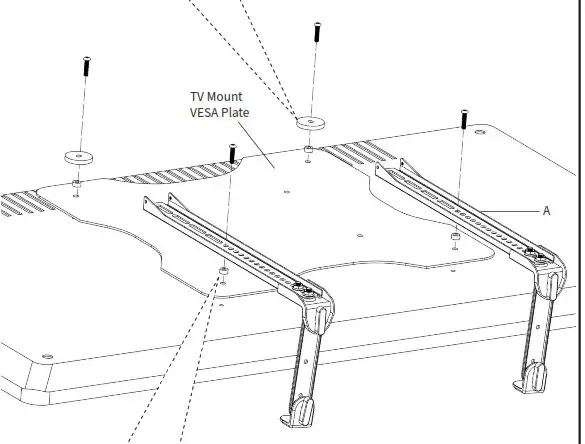 TV Mount
VESA Plate

A