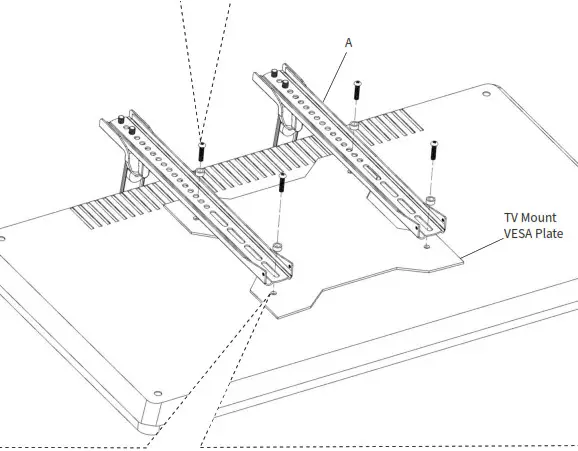 A

TV Mount VESA Plate