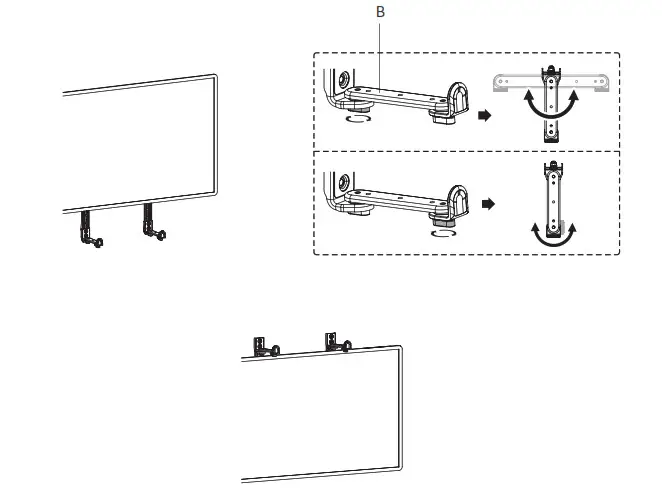 B