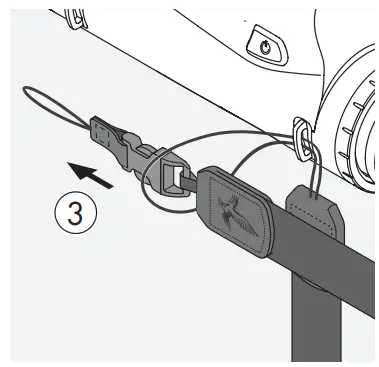 3