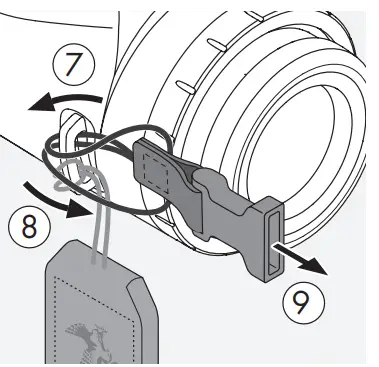 7
8
9