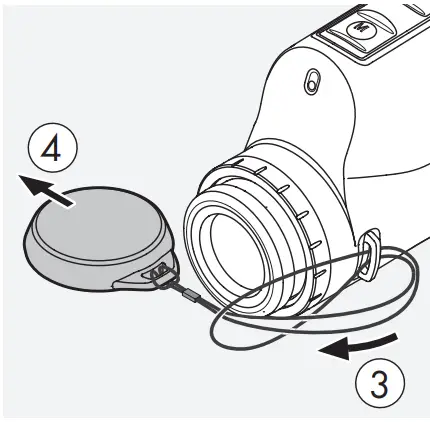 M

4

3