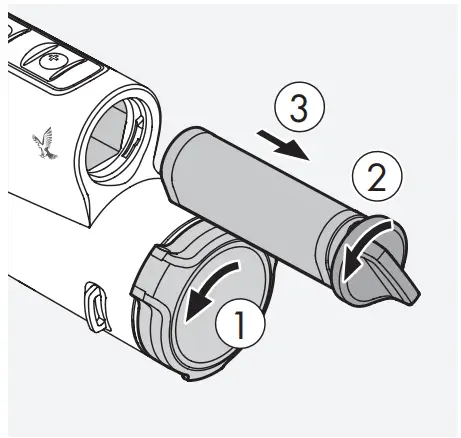 3
2
1