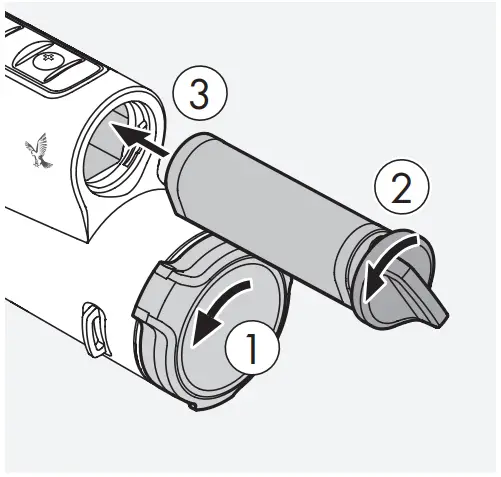 3
2
1