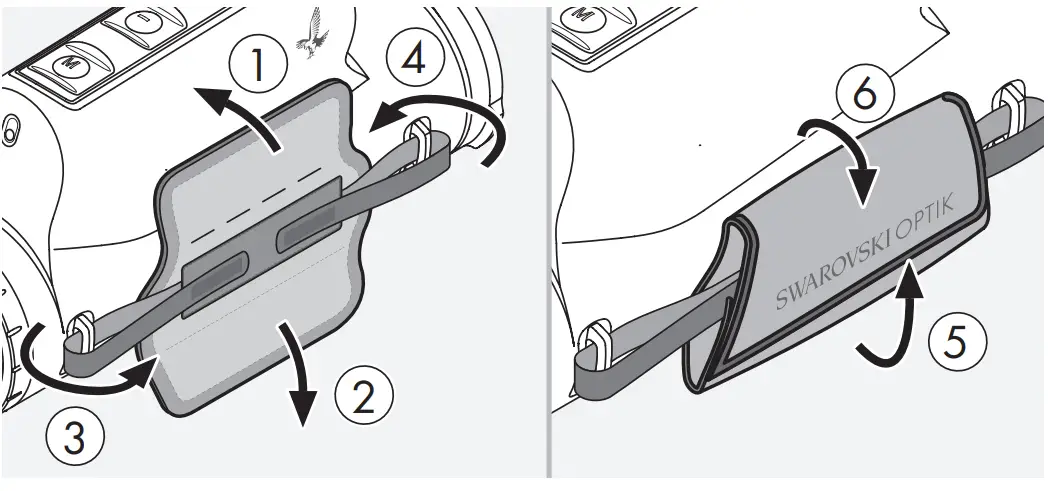 M
1
4
2
3
M
6
SWAROVSKI OPTIK
5