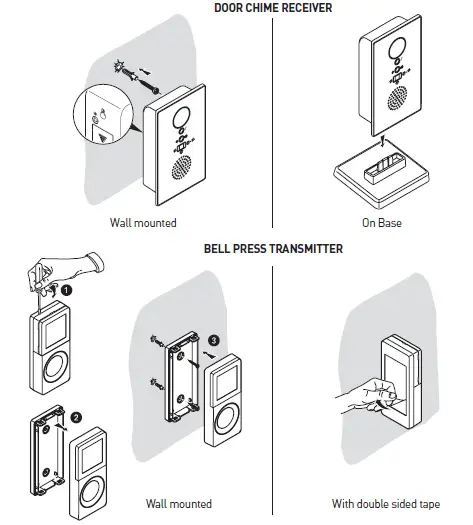 DOOR CHIME RECEIVER

Wall mounted

On Base

BELL PRESS TRANSMITTER

1

2

3

Wall mounted

With double sided tape