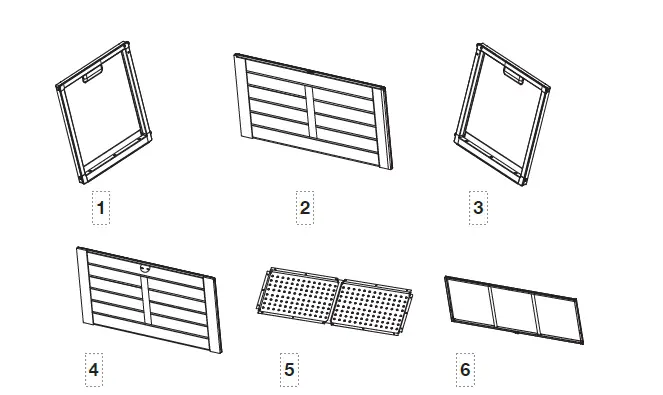 1

2

3

4

5

6