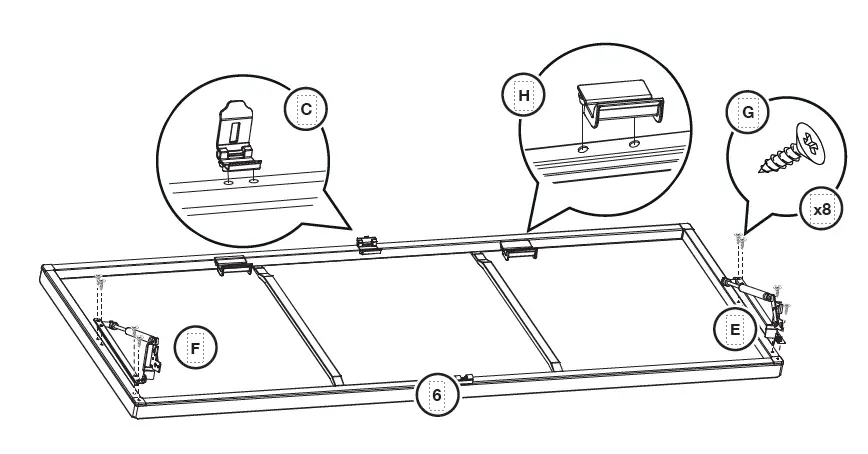 C

H

G

x8

F

E

6