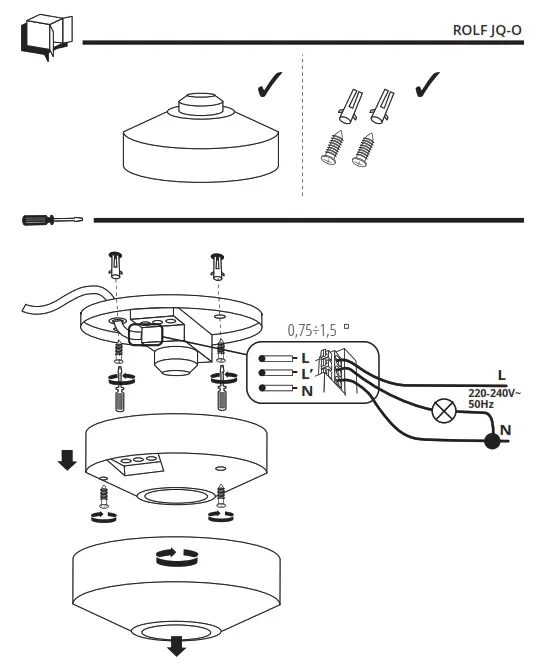 ROLF JQ-O

0,75÷1,5 □

L

L'

N

L

220-240V~
50Hz

N