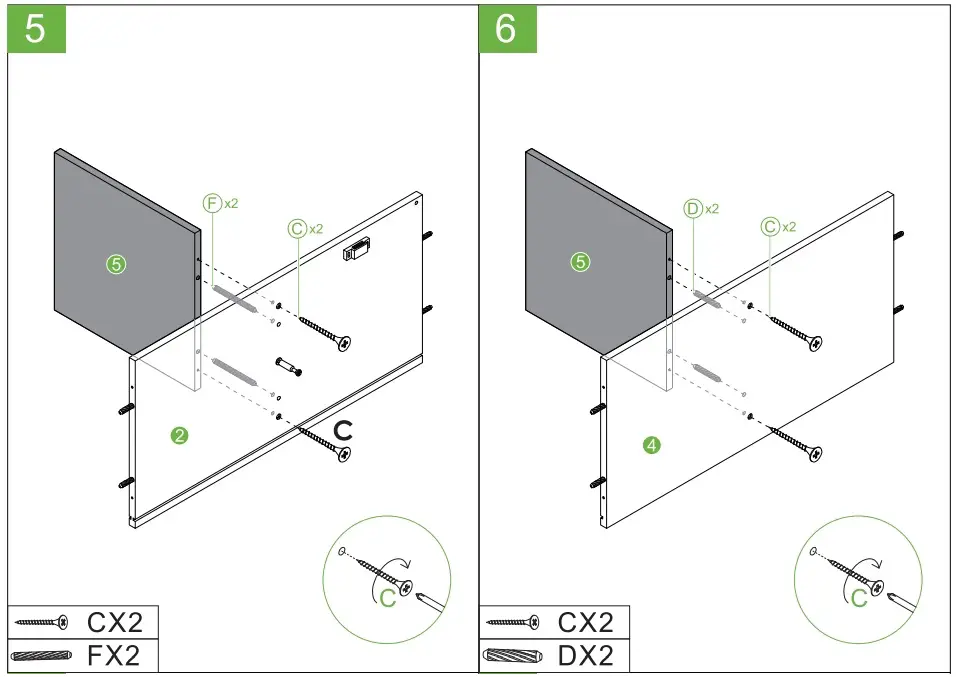 5

F x2
C x2
5
2
C
C

CX2
FX2

6

D x2
C x2
5
4
C

CX2
DX2