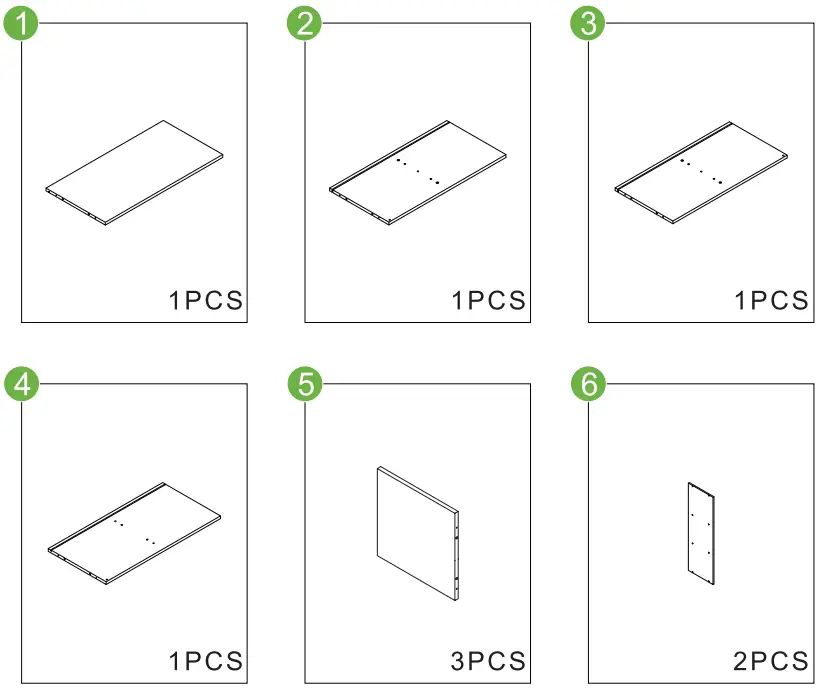 1
1PCS

2
1PCS

3
1PCS

4
1PCS

5
3PCS

6
2PCS