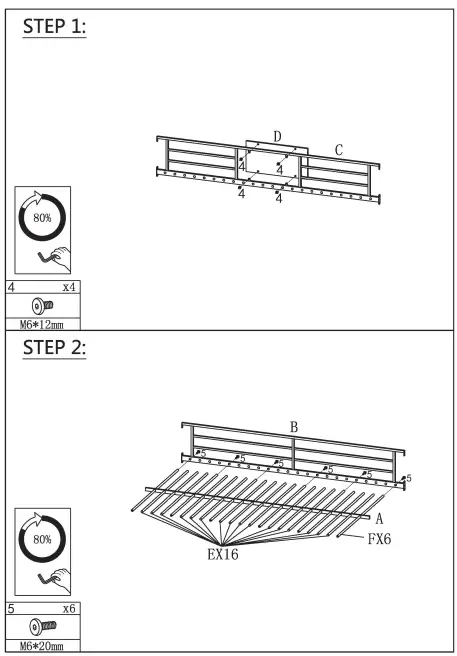 STEP 1:

D

C

4

4

4

4

80%

4 x4

M6*12mm

STEP 2:

B

5

5

5

5

5

5

A

FX6

EX16

80%

5 x6

M6*20mm